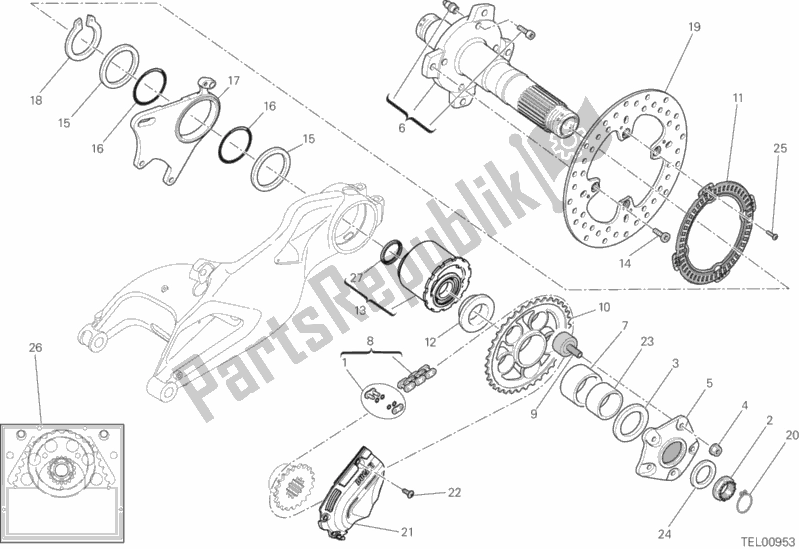 18
15
16
17
16
15
6
19
11
25
14
27
13
12
10
7
23
3
5
4
2
20
8
1
9
26
22
21
24
PartsRepublik
TEL00953